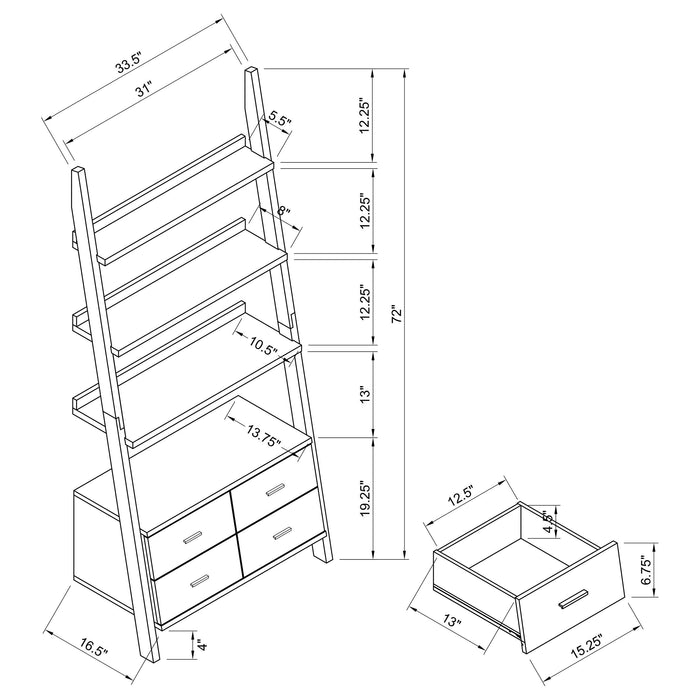 33.5"
31"
5.5"
8"
10.5"
13.75"
12.25"
12.25"
12.25"
13"
19.25"
72"
16.5"
4"
12.5"
4.5"
6.75"
13"
15.25"