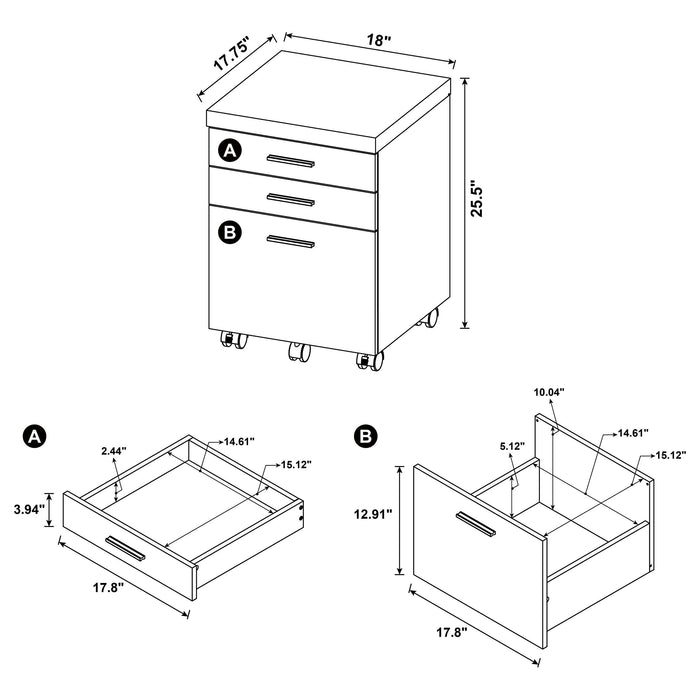 17.75"
18"
25.5"
A
B

A
2.44"
14.61"
15.12"
3.94"
17.8"

B
10.04"
5.12"
14.61"
15.12"
12.91"
17.8"