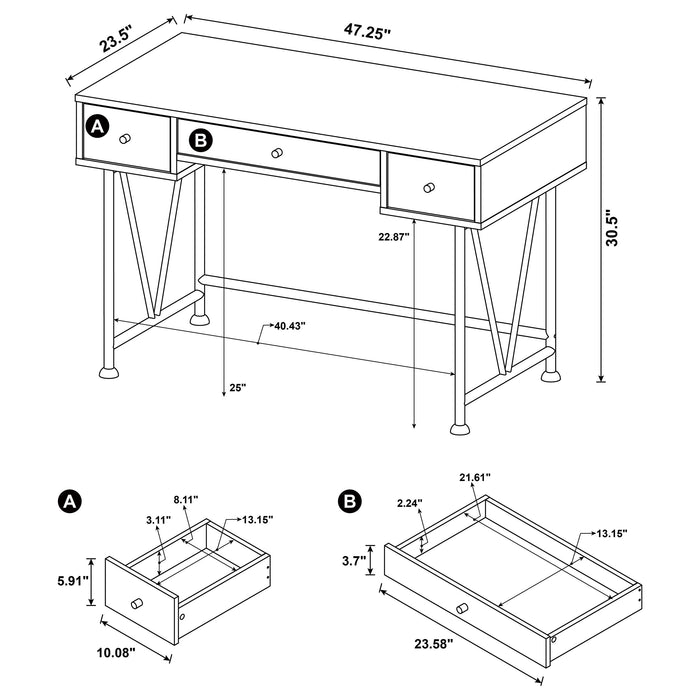 23.5"
47.25"
A
B
30.5"
22.87"
40.43"
25"

A
8.11"
3.11"
13.15"
5.91"
10.08"

B
21.61"
2.24"
13.15"
3.7"
23.58"