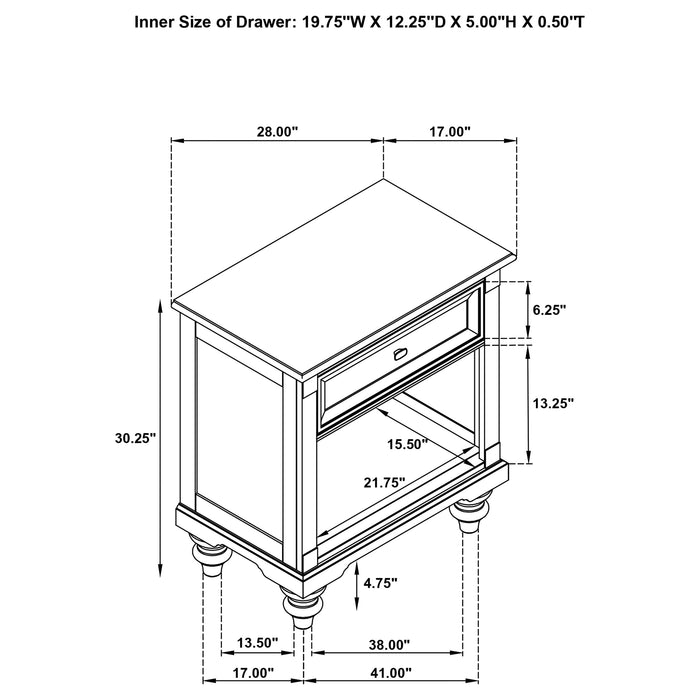 Inner Size of Drawer: 19.75"W X 12.25"D X 5.00"H X 0.50"T

28.00"
17.00"
6.25"
13.25"
30.25"
15.50"
21.75"
4.75"
13.50"
38.00"
17.00"
41.00"