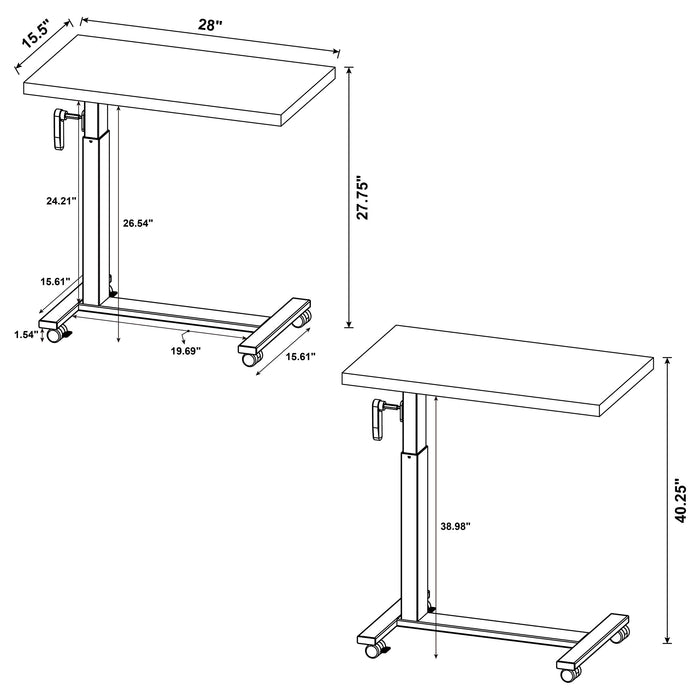 15.5"
28"
27.75"
24.21"
26.54"
15.61"
1.54"
19.69"
15.61"
38.98"
40.25"