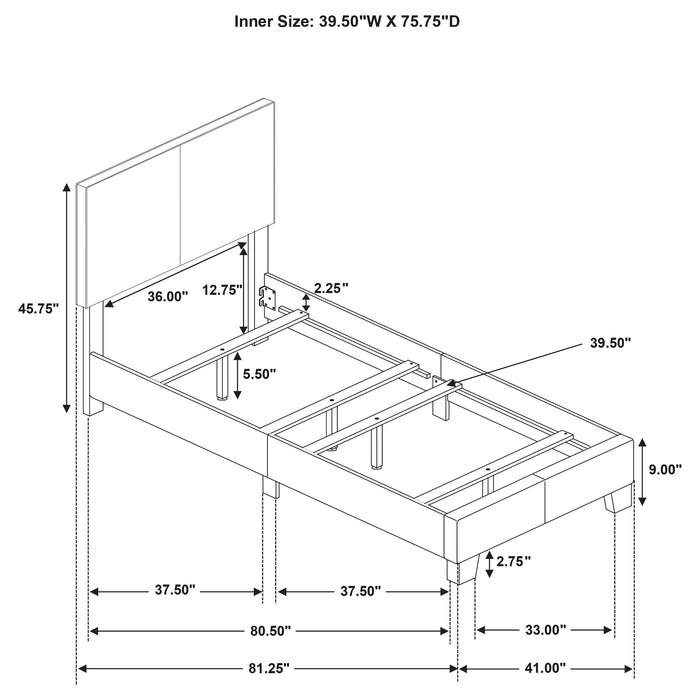 Inner Size: 39.50"W X 75.75"D

45.75"

36.00"

12.75"

2.25"

39.50"

5.50"

9.00"

2.75"

37.50"

37.50"

80.50"

33.00"

81.25"

41.00"