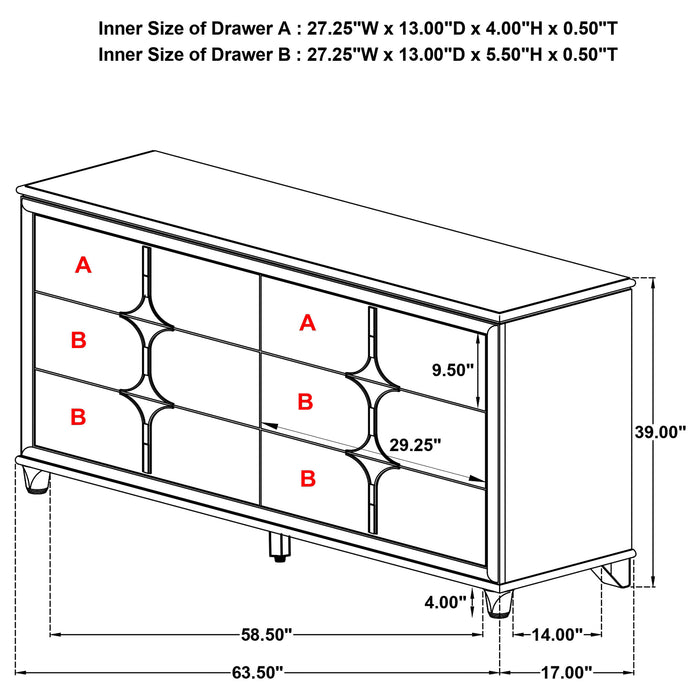 Inner Size of Drawer A : 27.25"W x 13.00"D x 4.00"H x 0.50"T
Inner Size of Drawer B : 27.25"W x 13.00"D x 5.50"H x 0.50"T

A
B
B
A
B
B
9.50"
29.25"
39.00"
4.00"
58.50"
14.00"
63.50"
17.00"