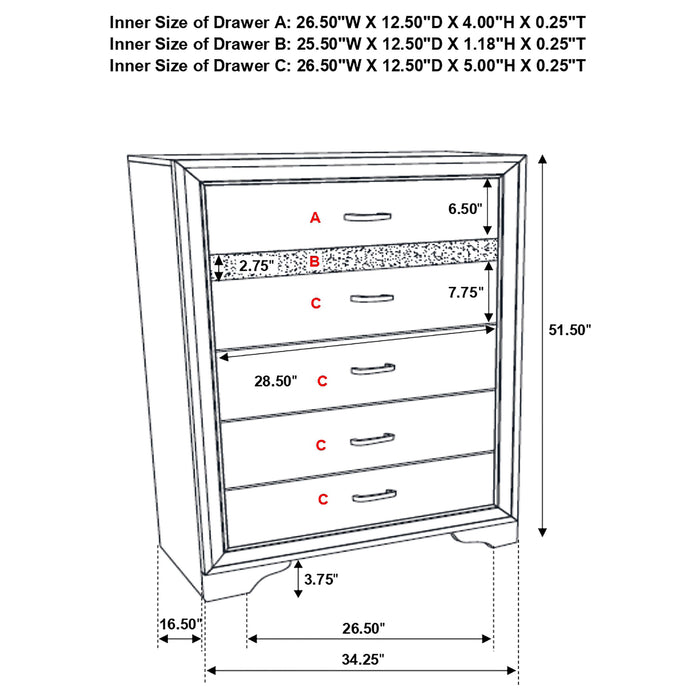 Inner Size of Drawer A: 26.50"W X 12.50"D X 4.00"H X 0.25"T
Inner Size of Drawer B: 25.50"W X 12.50"D X 1.18"H X 0.25"T
Inner Size of Drawer C: 26.50"W X 12.50"D X 5.00"H X 0.25"T

A
6.50"
2.75"
B
C
7.75"
51.50"
28.50"
C
C
C
3.75"
16.50"
26.50"
34.25"