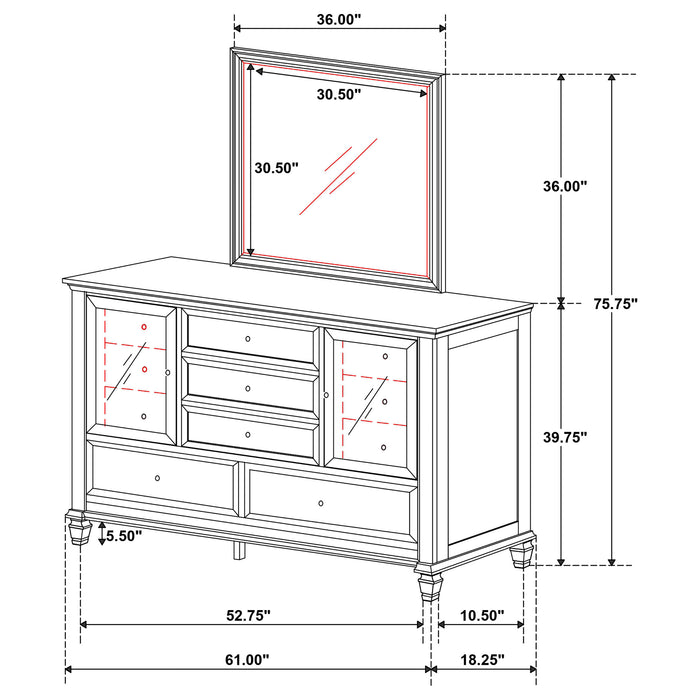 36.00"

30.50"

30.50"

36.00"

75.75"

39.75"

5.50"

52.75"

10.50"

61.00"

18.25"