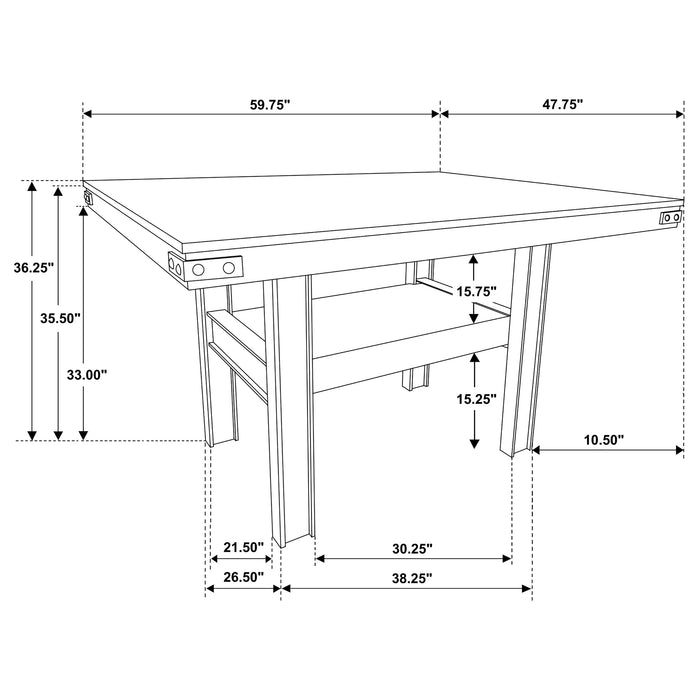 59.75"

47.75"

36.25"

35.50"

33.00"

15.75"

15.25"

10.50"

21.50"

30.25"

26.50"

38.25"